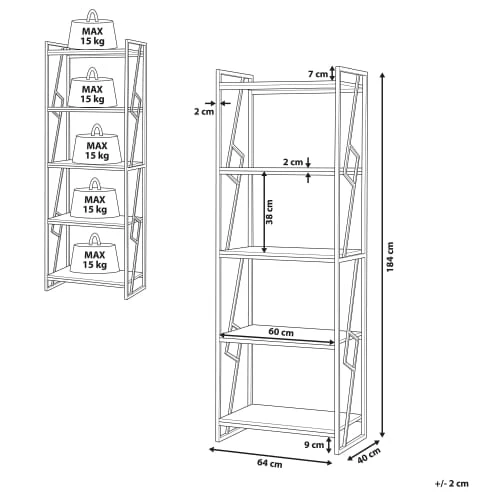 MAX
15 kg

MAX
15 kg

MAX
15 kg

MAX
15 kg

MAX
15 kg

7 cm

2 cm

2 cm

38 cm

184 cm

60 cm

9 cm

64 cm

40 cm

+/- 2 cm